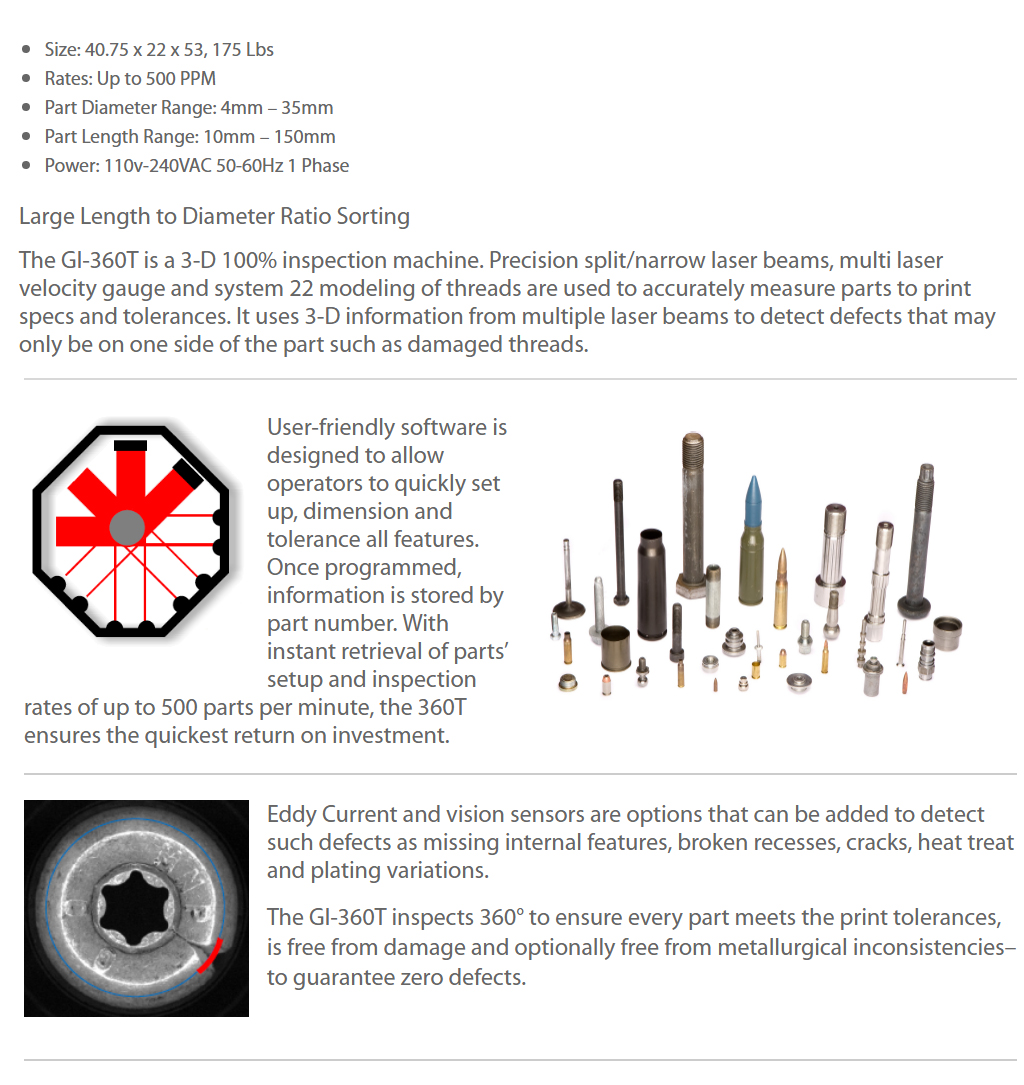 - Size: 40.75 x 22 x 53, 175 Lbs
- Rates: Up to 500 PPM
- Part Diameter Range: 4mm – 35mm
- Part Length Range: 10mm – 150mm
- Power: 110v-240VAC 50-60Hz 1 Phase

Large Length to Diameter Ratio Sorting

The GI-360T is a 3-D 100% inspection machine. Precision split/narrow laser beams, multi laser velocity gauge and system 22 modeling of threads are used to accurately measure parts to print specs and tolerances. It uses 3-D information from multiple laser beams to detect defects that may only be on one side of the part such as damaged threads.

User-friendly software is designed to allow operators to quickly set up, dimension and tolerance all features. Once programmed, information is stored by part number. With instant retrieval of parts' setup and inspection rates of up to 500 parts per minute, the 360T ensures the quickest return on investment.

Eddy Current and vision sensors are options that can be added to detect such defects as missing internal features, broken recesses, cracks, heat treat and plating variations.

The GI-360T inspects 360° to ensure every part meets the print tolerances, is free from damage and optionally free from metallurgical inconsistencies– to guarantee zero defects.